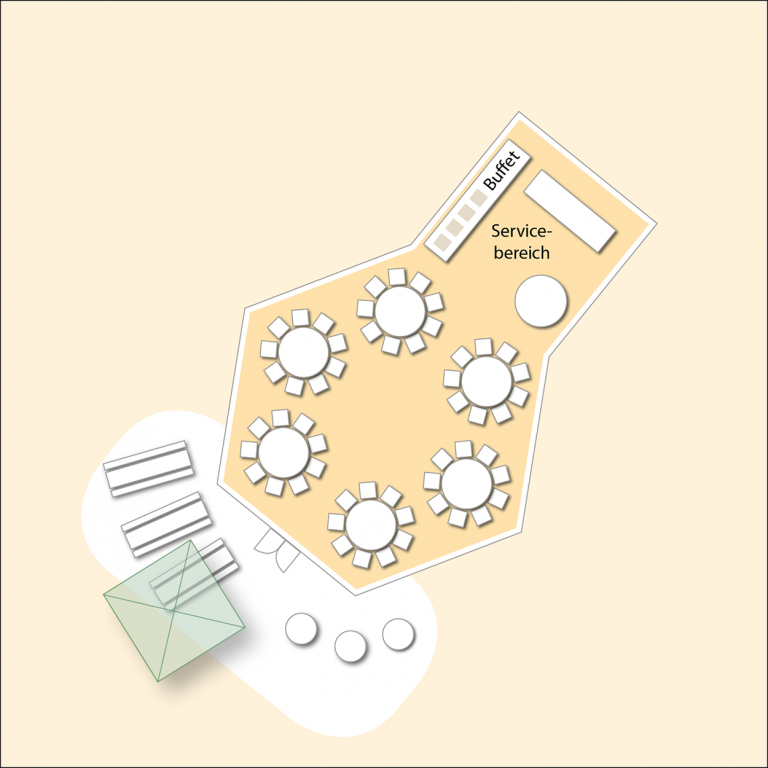 Buffet

Servicebereich